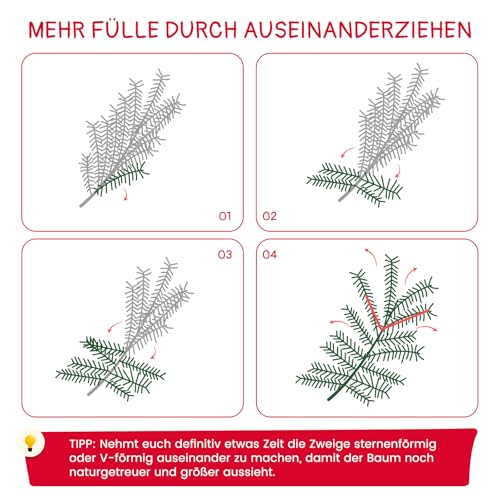 MEHR FÜLLE DURCH AUSEINANDERZIEHEN

01

02

03

04

TIPP: Nehmt euch definitiv etwas Zeit die Zweige sternenförmig oder V-förmig auseinander zu machen, damit der Baum noch naturgetreuer und größer aussieht.